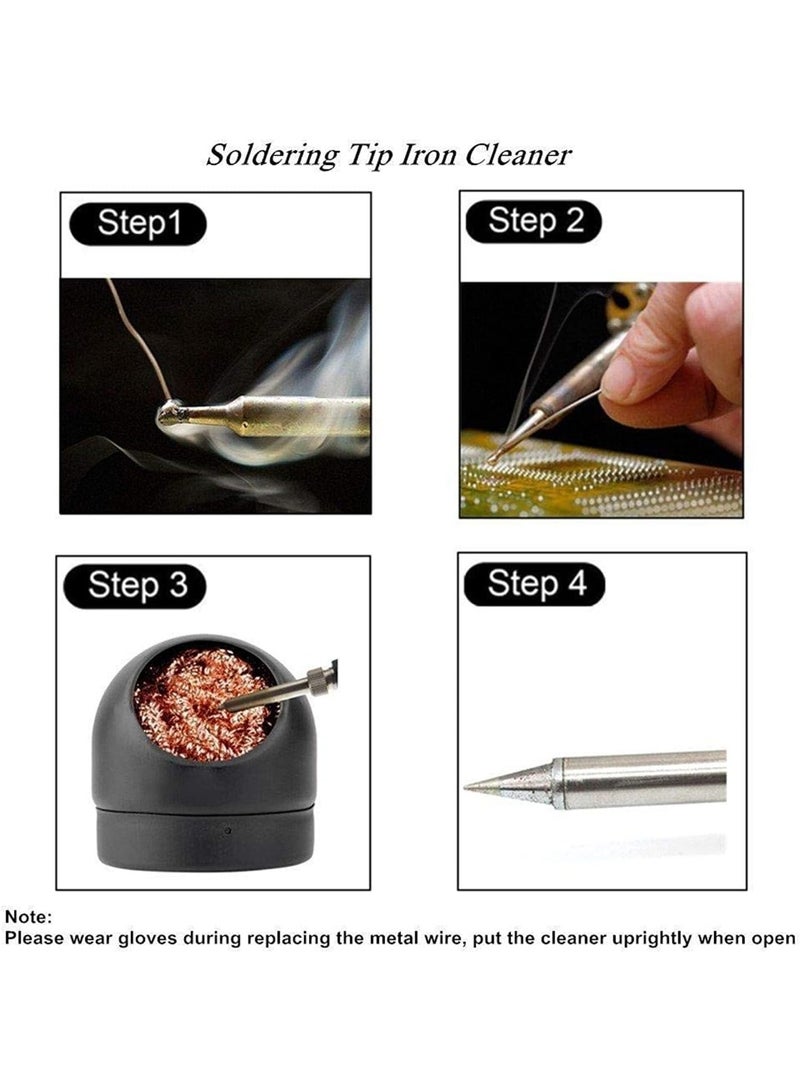 Soldering Tip Iron Cleaner

Step1

Step 2

Step 3

Step 4

Note:
Please wear gloves during replacing the metal wire, put the cleaner uprightly when open